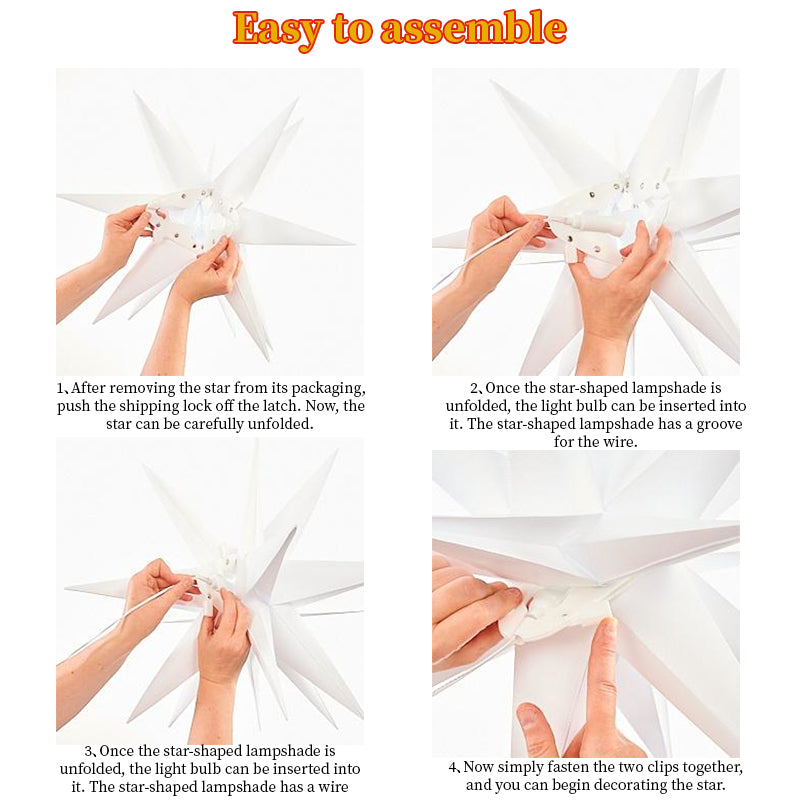 Easy to assemble

1、After removing the star from its packaging, push the shipping lock off the latch. Now, the star can be carefully unfolded.

2、Once the star-shaped lampshade is unfolded, the light bulb can be inserted into it. The star-shaped lampshade has a groove for the wire.

3、Once the star-shaped lampshade is unfolded, the light bulb can be inserted into it. The star-shaped lampshade has a wire

4、Now simply fasten the two clips together, and you can begin decorating the star.