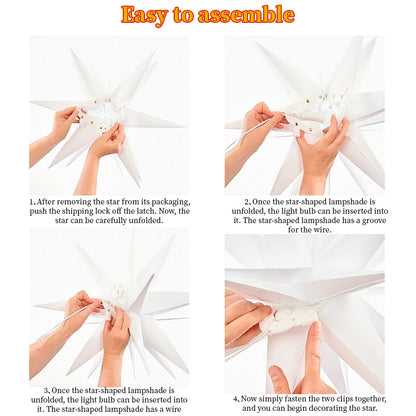 Easy to assemble

1, After removing the star from its packaging, push the shipping lock off the latch. Now, the star can be carefully unfolded.

2, Once the star-shaped lampshade is unfolded, the light bulb can be inserted into it. The star-shaped lampshade has a groove for the wire.

3, Once the star-shaped lampshade is unfolded, the light bulb can be inserted into it. The star-shaped lampshade has a wire

4, Now simply fasten the two clips together, and you can begin decorating the star.