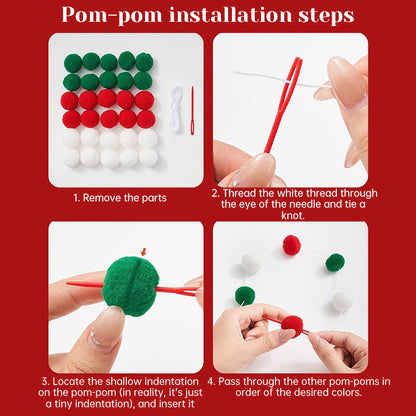 Pom-pom installation steps

1. Remove the parts

2. Thread the white thread through the eye of the needle and tie a knot.

3. Locate the shallow indentation on the pom-pom (in reality, it's just a tiny indentation), and insert it

4. Pass through the other pom-poms in order of the desired colors.