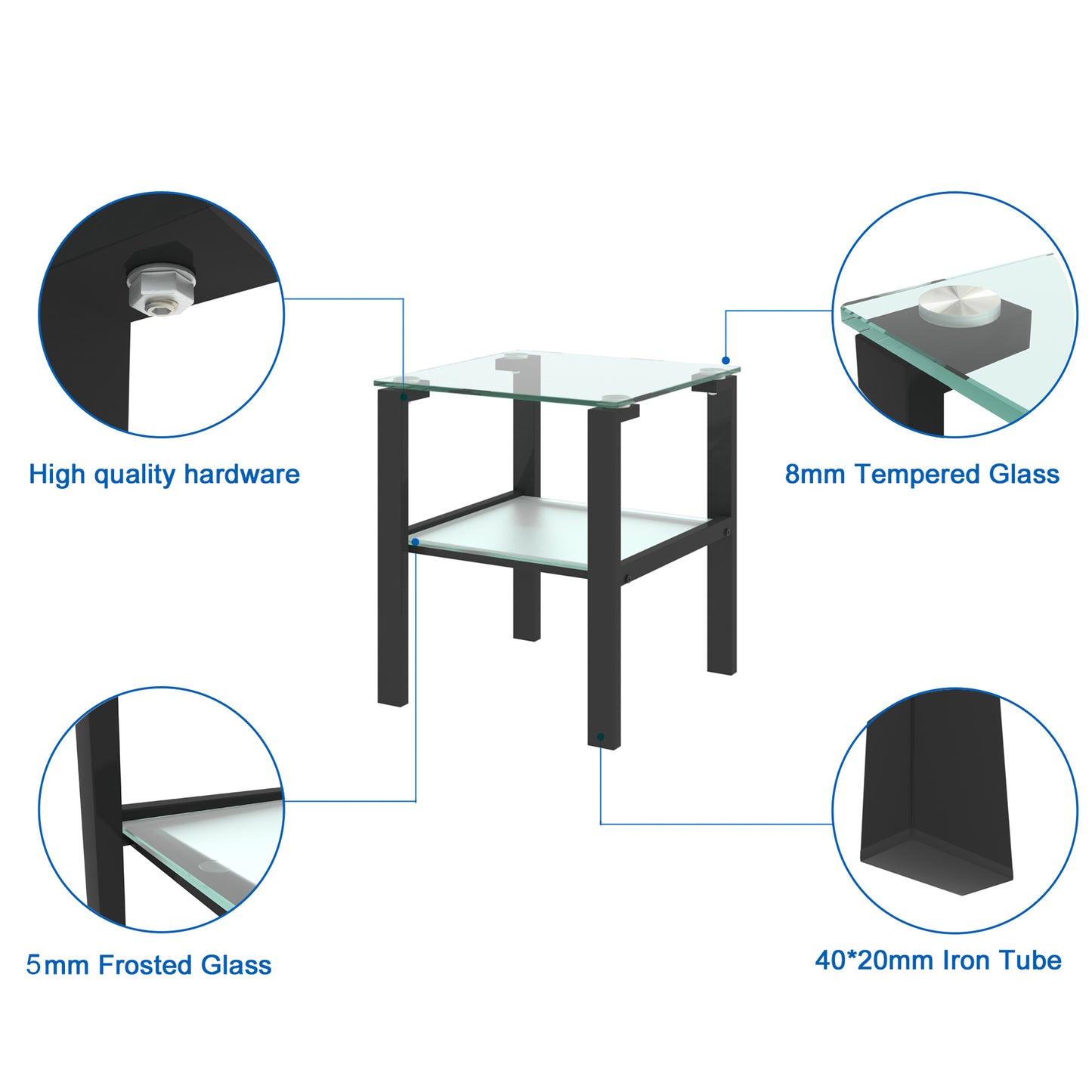 High quality hardware

8mm Tempered Glass

5mm Frosted Glass

40*20mm Iron Tube