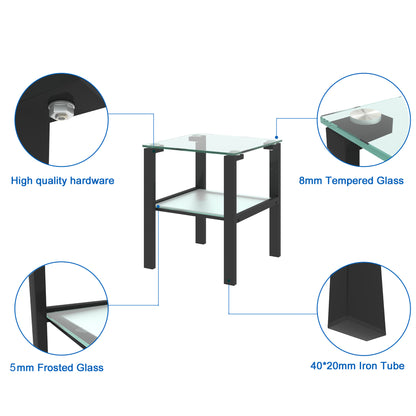 High quality hardware

8mm Tempered Glass

5mm Frosted Glass

40*20mm Iron Tube