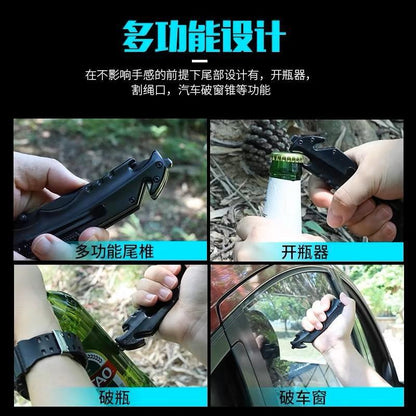 多功能设计

在不影响手感的前提下尾部设计有，开瓶器，割绳口，汽车破窗锥等功能

多功能尾椎

开瓶器

AO

破瓶

破车窗